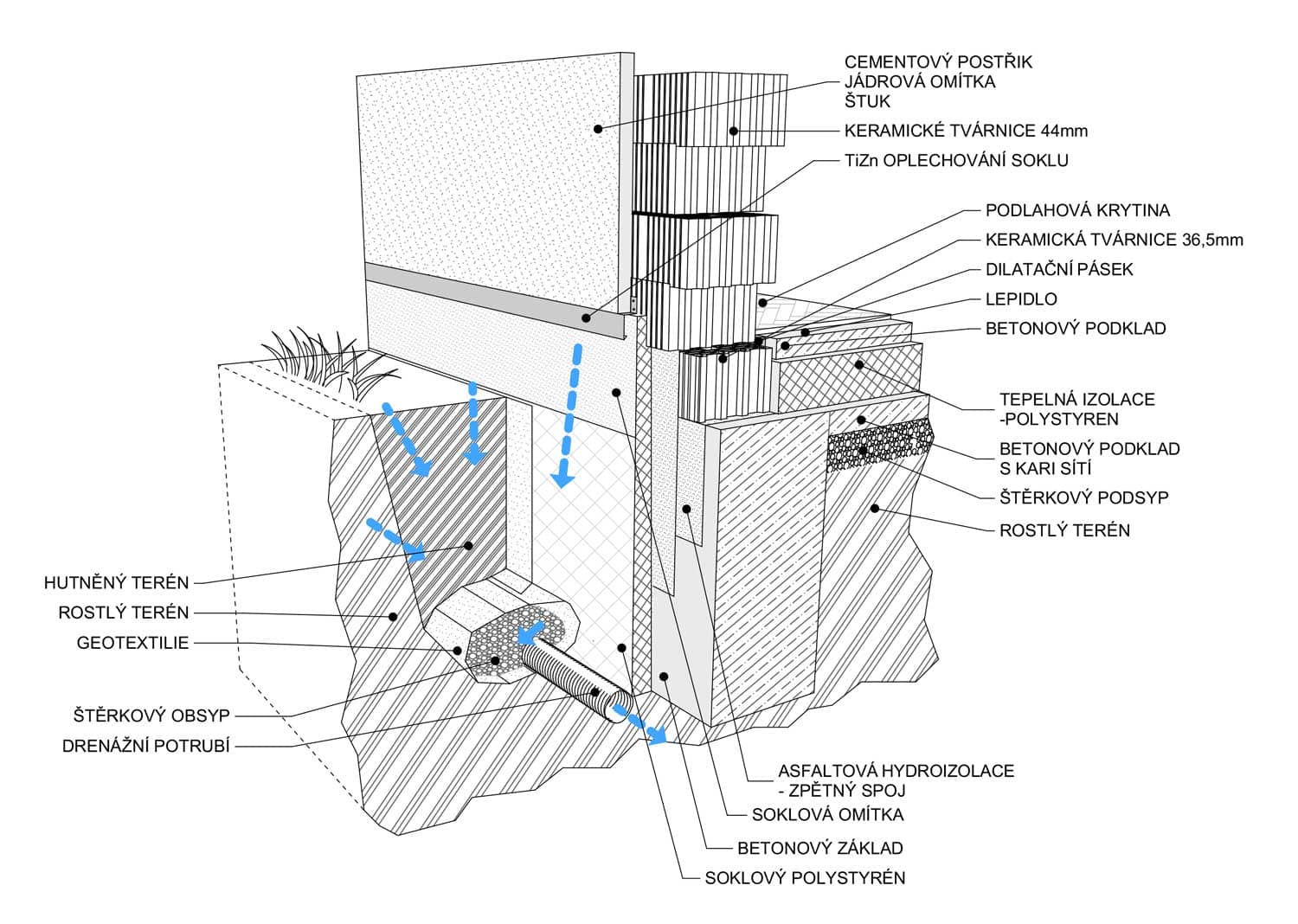 CEMENTOVÝ POSTŘIK
JÁDROVÁ OMÍTKA
ŠTUK

KERAMICKÉ TVÁRNICE 44mm

TiZn OPLECHOVÁNÍ SOKLU

PODLAHOVÁ KRYTINA

KERAMICKÁ TVÁRNICE 36,5mm

DILATAČNÍ PÁSEK

LEPIDLO

BETONOVÝ PODKLAD

TEPELNÁ IZOLACE
-POLYSTYREN

BETONOVÝ PODKLAD
S KARI SÍTÍ

ŠTĚRKOVÝ PODSYP

ROSTLÝ TERÉN

HUTNĚNÝ TERÉN

ROSTLÝ TERÉN

GEOTEXTILIE

ŠTĚRKOVÝ OBSYP

DRENÁŽNÍ POTRUBÍ

ASFALTOVÁ HYDROIZOLACE
- ZPĚTNÝ SPOJ

SOKLOVÁ OMÍTKA

BETONOVÝ ZÁKLAD

SOKLOVÝ POLYSTYRÉN